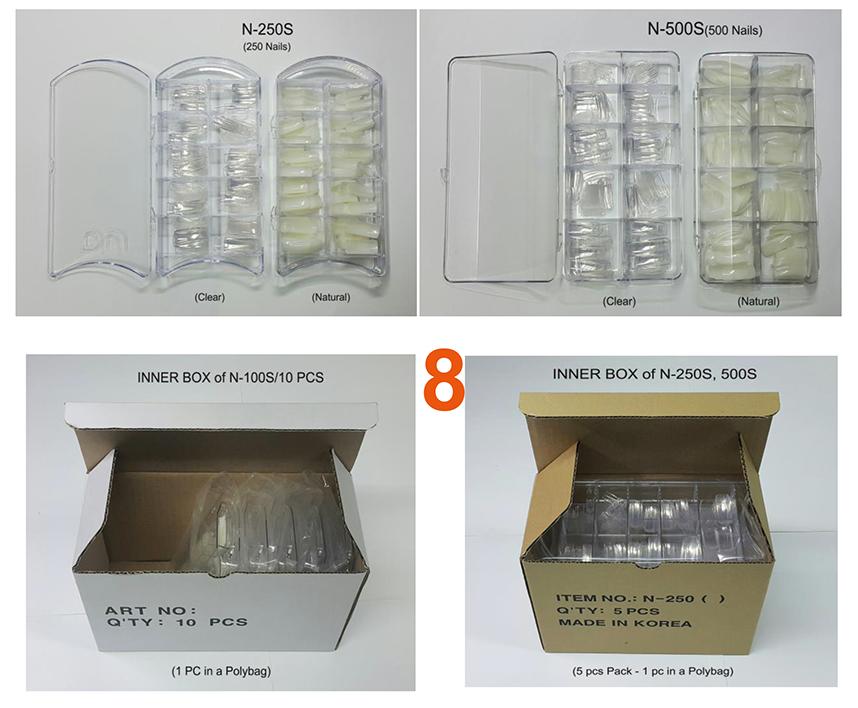 N-250S
(250 Nails)

(Clear) (Natural)

N-500S(500 Nails)

(Clear) (Natural)

INNER BOX of N-100S/10 PCS

ART NO:
Q'TY: 10 PCS

(1 PC in a Polybag)

8

INNER BOX of N-250S, 500S

ITEM NO.: N-250 ( )
Q'TY: 5 PCS
MADE IN KOREA

(5 pcs Pack - 1 pc in a Polybag)